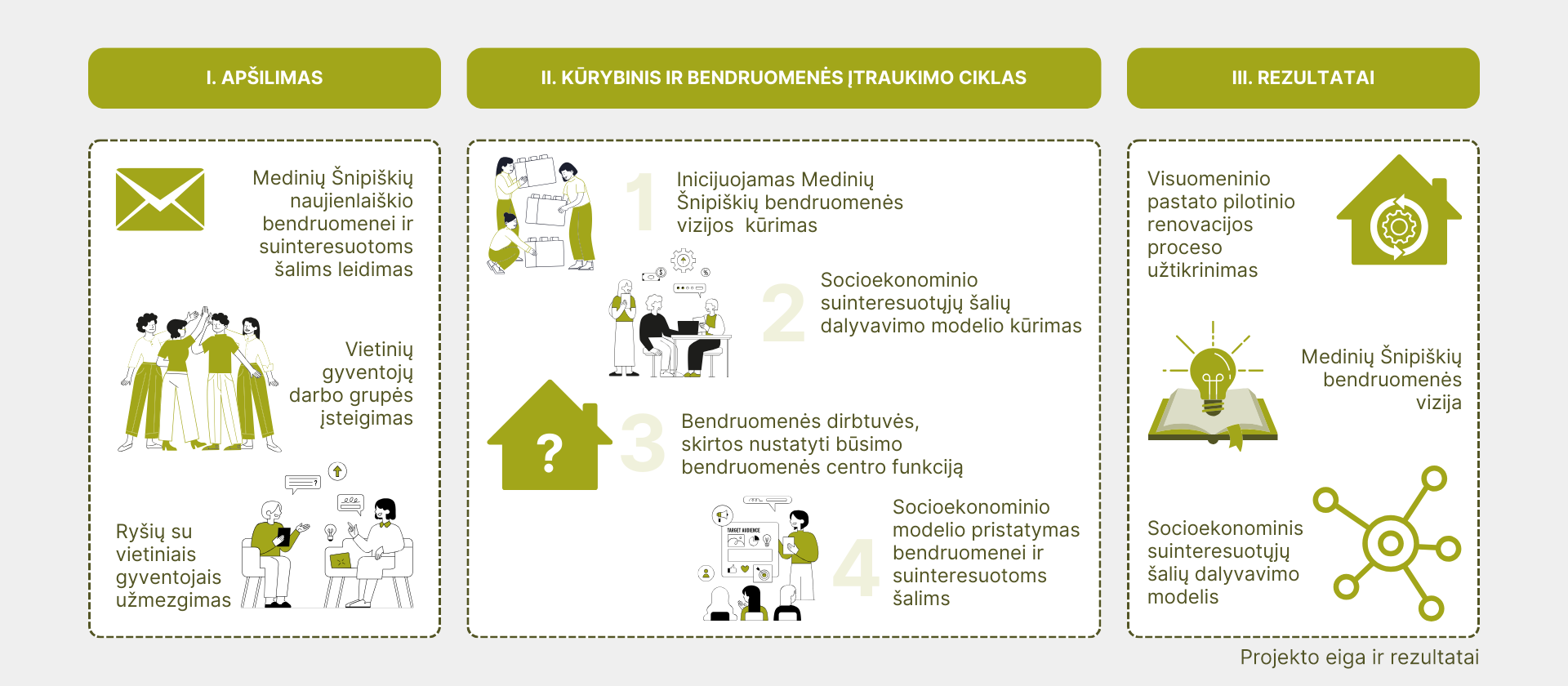 I. APŠILIMAS

Medinių Šnipiškių naujienlaiškio bendruomenei ir suinteresuotoms šalims leidimas

Vietinių gyventojų darbo grupės įsteigimas

Ryšių su vietiniais gyventojais užmezgimas

II. KŪRYBINIS IR BENDRUOMENĖS ĮTRAUKIMO CIKLAS

1 Inicijuojamas Medinių Šnipiškių bendruomenės vizijos kūrimas

2 Socioekonominio suinteresuotųjų šalių dalyvavimo modelio kūrimas

3 Bendruomenės dirbtuvės, skirtos nustatyti būsimo bendruomenės centro funkciją

TARGET AUDIENCE

4 Socioekonominio modelio pristatymas bendruomenei ir suinteresuotoms šalims

III. REZULTATAI

Visuomeninio pastato pilotinio renovacijos proceso užtikrinimas

Medinių Šnipiškių bendruomenės vizija

Socioekonominis suinteresuotųjų šalių dalyvavimo modelis

Projekto eiga ir rezultatai